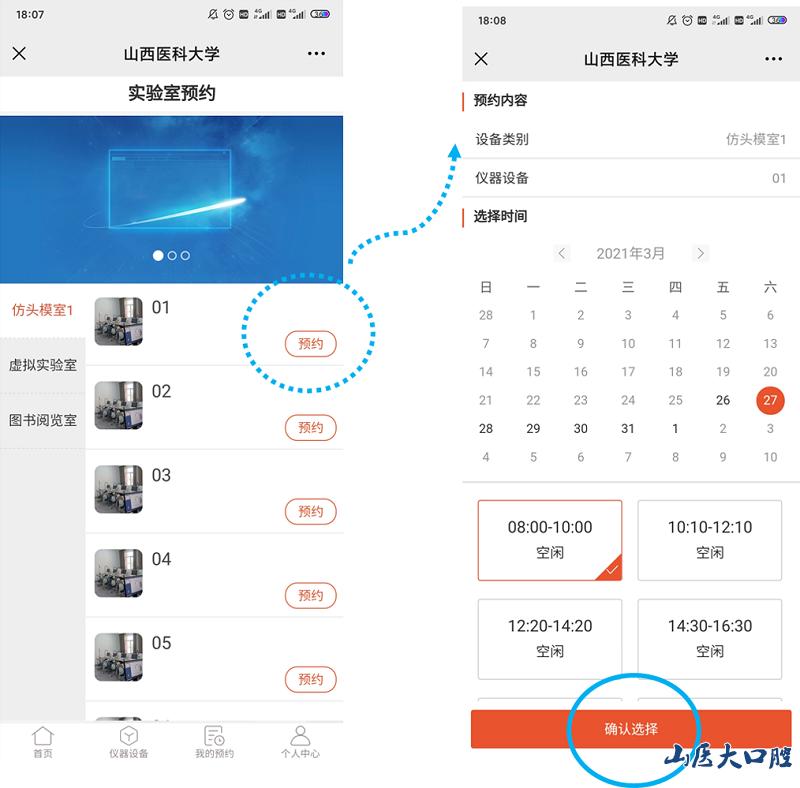 18:07

山西医科大学

实验室预约

仿头模室1

虚拟实验室

图书阅览室

01
预约

02
预约

03
预约

04
预约

05
预约

首页 仪器设备 我的预约 个人中心

18:08

山西医科大学

预约内容

设备类别 仿头模室1

仪器设备 01

选择时间

2021年3月

| 日 | 一 | 二 | 三 | 四 | 五 | 六 |
|---|---|---|---|---|---|---|
| 28 | 1 | 2 | 3 | 4 | 5 | 6 |
| 7 | 8 | 9 | 10 | 11 | 12 | 13 |
| 14 | 15 | 16 | 17 | 18 | 19 | 20 |
| 21 | 22 | 23 | 24 | 25 | 26 | 27 |
| 28 | 29 | 30 | 31 | 1 | 2 | 3 |
| 4 | 5 | 6 | 7 | 8 | 9 | 10 |

08:00-10:00
空闲

10:10-12:10
空闲

12:20-14:20
空闲

14:30-16:30
空闲

确认选择

山医大口腔